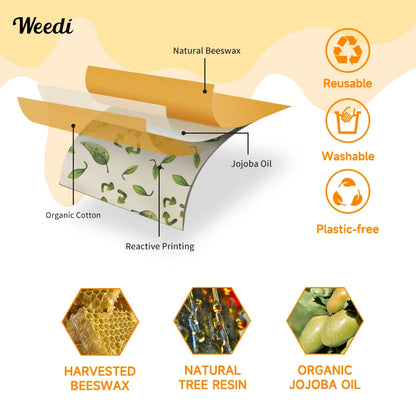 Weedi

Natural Beeswax

Jojoba Oil

Organic Cotton

Reactive Printing

Reusable

Washable

Plastic-free

HARVESTED BEESWAX

NATURAL TREE RESIN

ORGANIC JOJOBA OIL